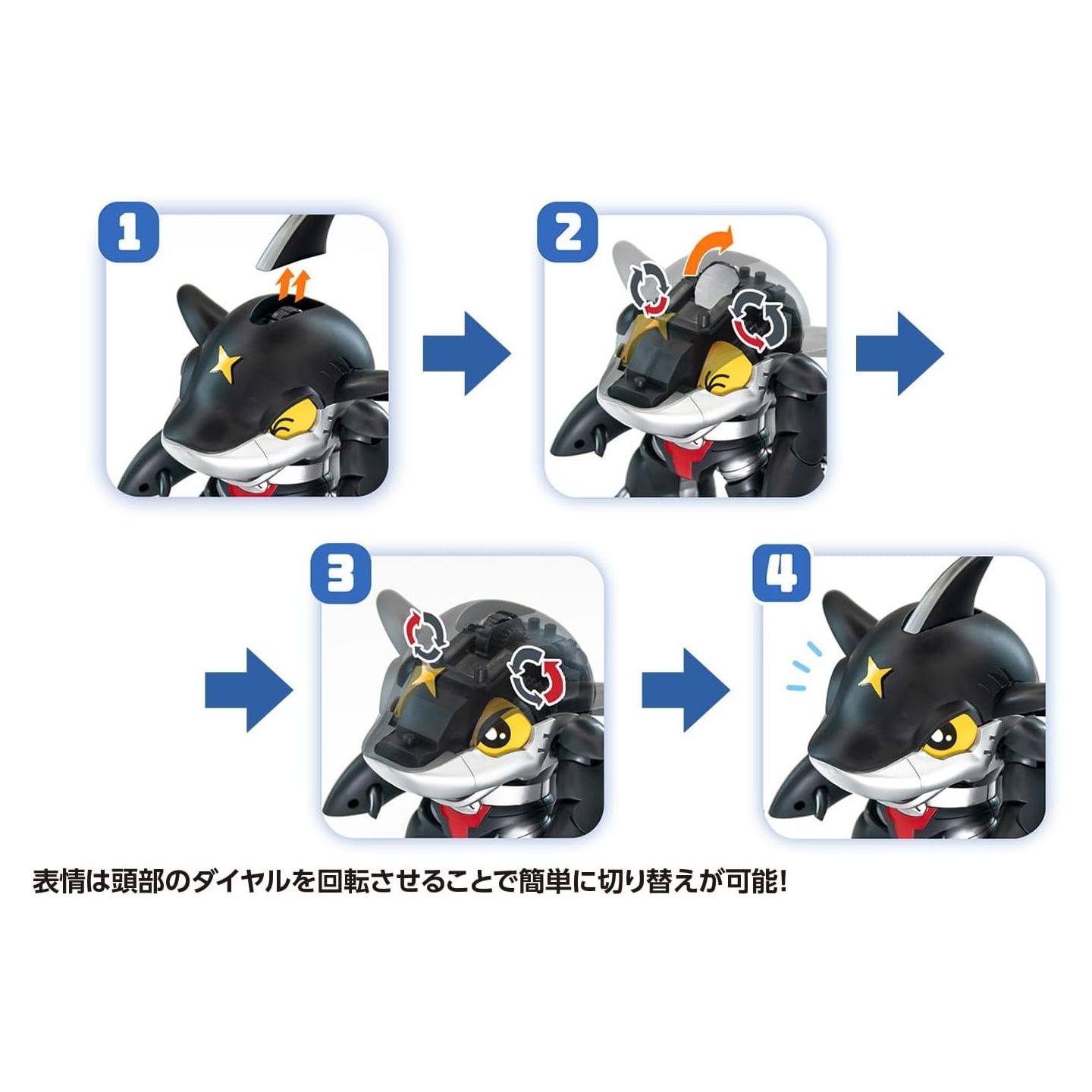 1

2

3

4

表情は頭部のダイヤルを回転させることで簡単に切り替えが可能!